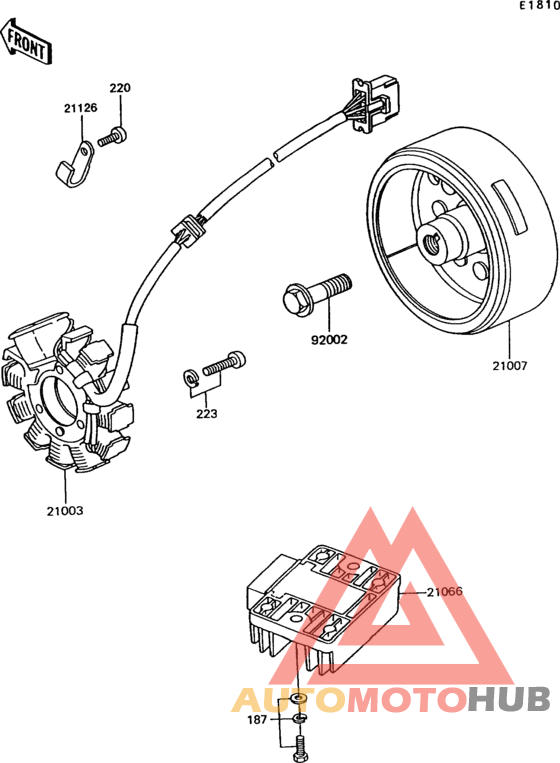 E1810

FRONT

220

21126

92002

21007

223

21003

21066

AUTOMOTOHUB

187