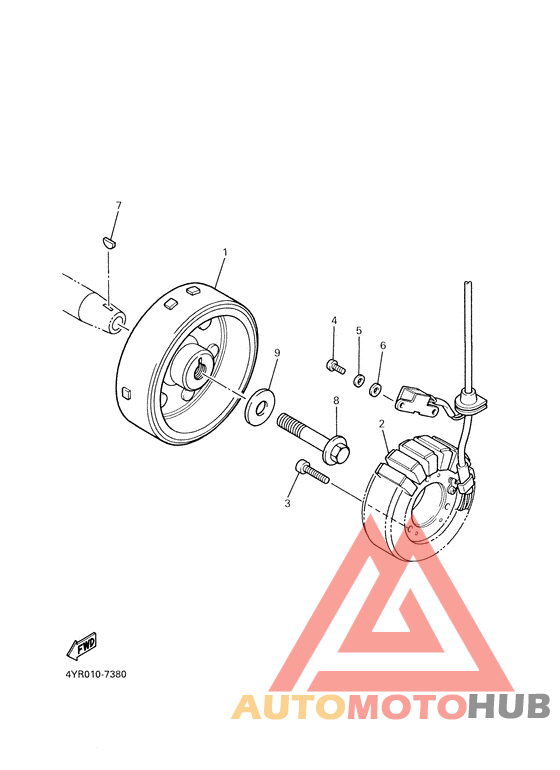 7
1
4
5
6
9
8
2
3
FWD
4YR010-7380
AUTOMOTOHUB