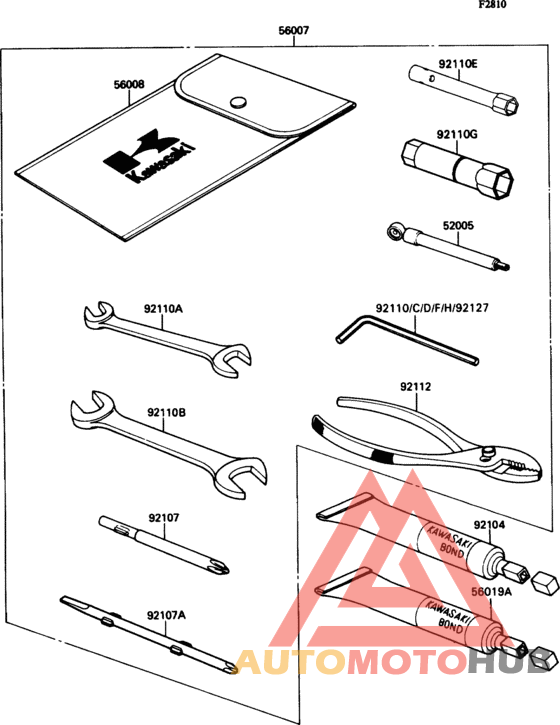 F2810

56007

56008

Kawasaki

92110E

92110G

52005

92110A

92110/C/D/F/H/92127

92110B

92112

92107

92104

KAWASAKI BOND

56019A

KAWASAKI BOND

92107A

AUTOMOTOHUB