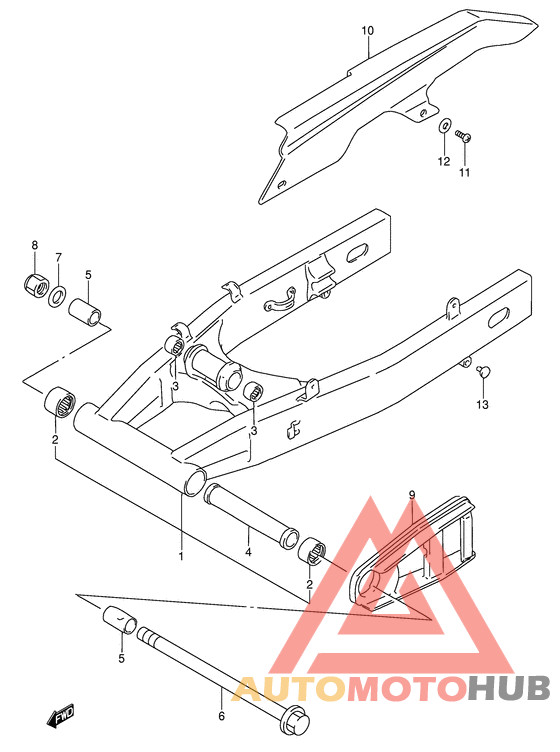 10
12
11
8
7
5
3
3
13
2
9
1
4
2
5
6
FWD
AUTOMOTOHUB