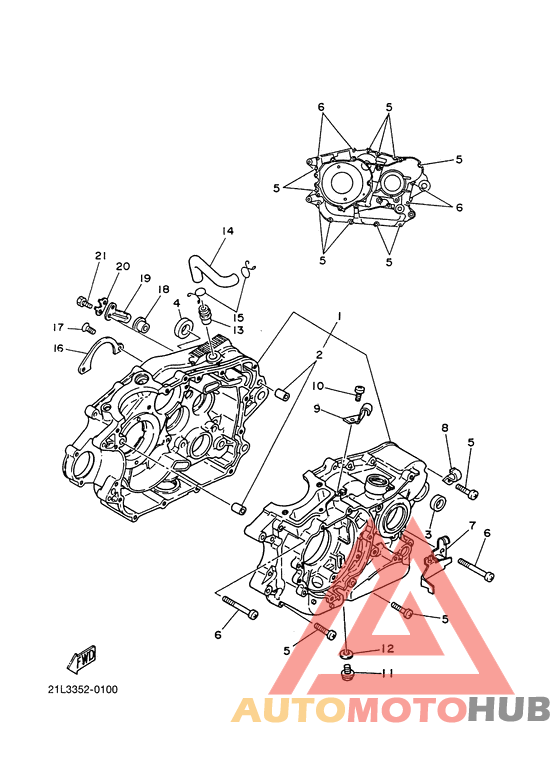 6
5
5
5
6
5
5

14
21
20
19
18
4
15
13
17
16
1
2
10
9
8
5
3
7
6
6
5
5
12
11
FWD
21L3352-0100
AUTOMOTOHUB