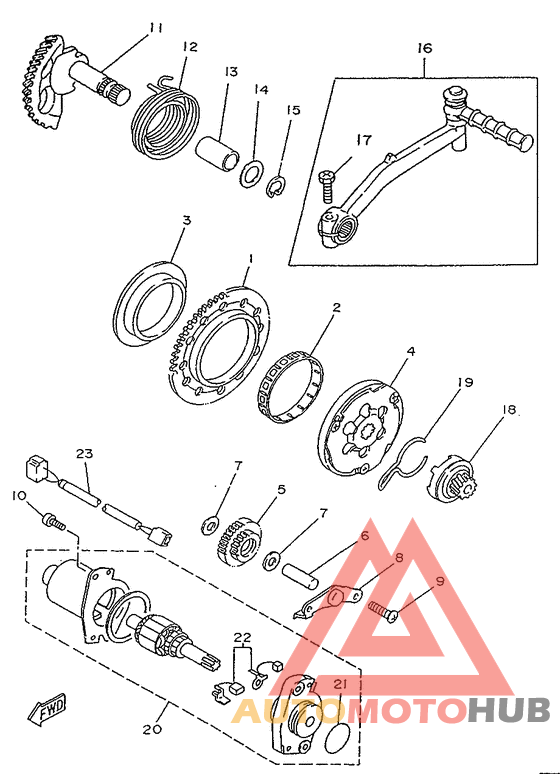 11
12
13
14
15
16
17
3
1
2
4
19
18
23
10
7
5
7
6
8
9
22
21
20
FWD
AUTOMOTOHUB