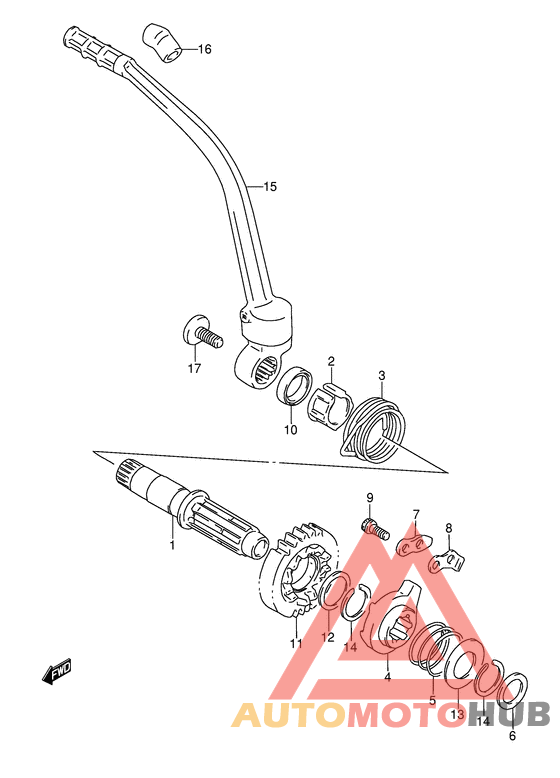 16
15
17
2
3
10
9
7
8
1
11
12
14
4
5
13
14
6
FWD
AUTOMOTOHUB