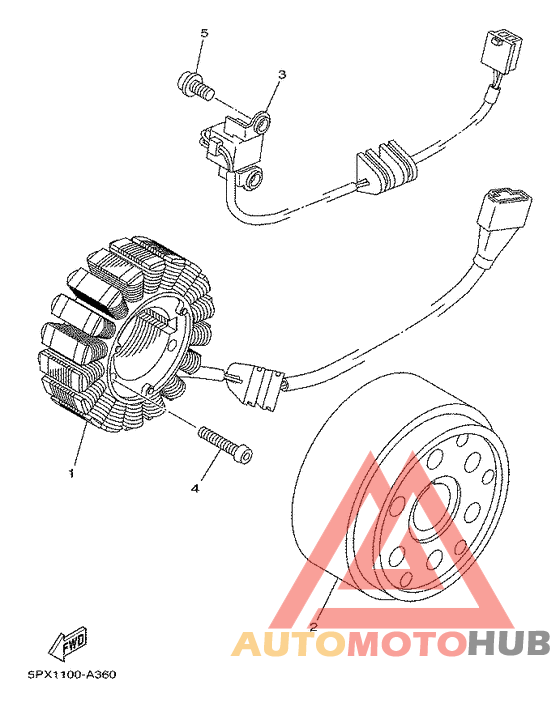 5
3
1
4
2
FWD
SPX1100-A360
AUTOMOTOHUB