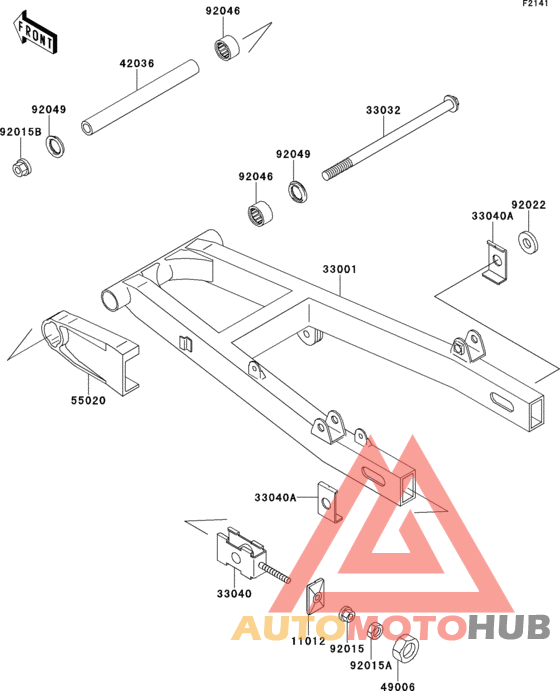 F2141

FRONT

92046

42036

92049

92015B

33032

92049

92046

33040A

92022

33001

55020

33040A

33040

11012

92015

92015A

49006

AUTOMOTOHUB