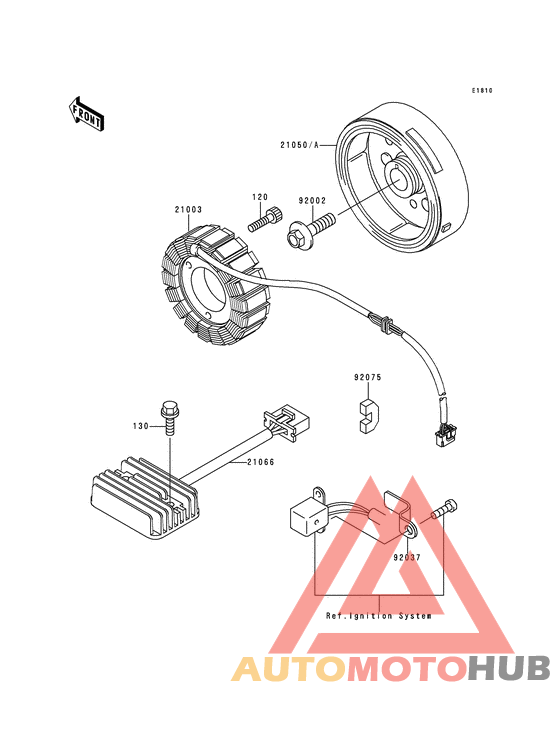 E1810

FRONT

21050/A

120

92002

21003

92075

130

21066

92037

Ref.Ignition System

AUTOMOTOHUB