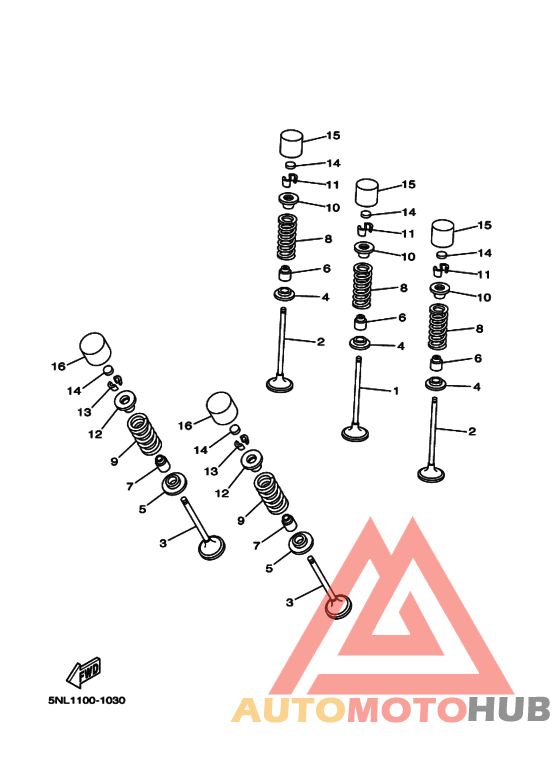 15
14
11
10
8
6
4
2

15
14
11
10
8
6
4
1

15
14
11
10
8
6
4
2

16
14
13
12
9
7
5
3

16
14
13
12
9
7
5
3

FWD

5NL1100-1030

AUTOMOTOHUB