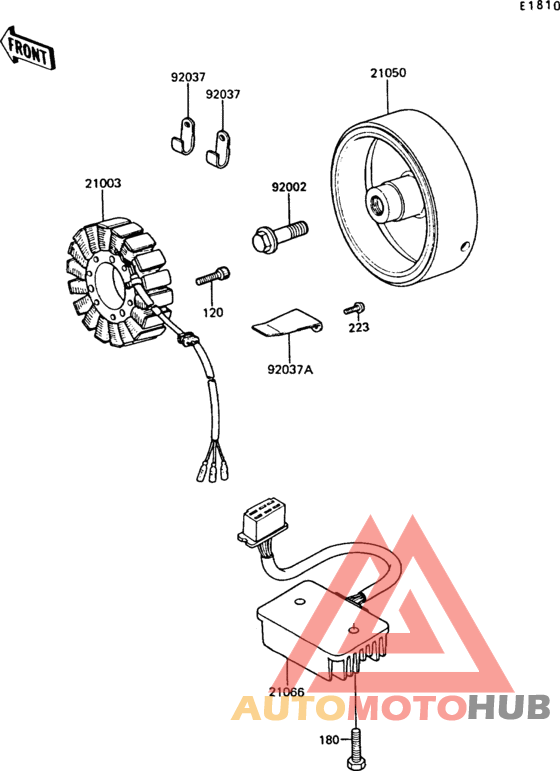 E1810

FRONT

92037
92037
21050
21003
92002
120
223
92037A
21066
180

AUTOMOTOHUB