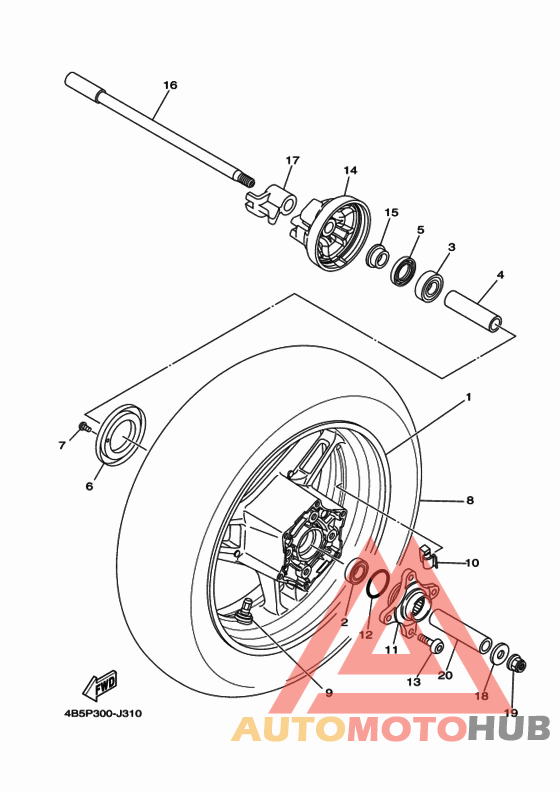 16
17
14
15
5
3
4
1
7
6
8
10
2
12
11
13
20
18
19
9
FWD
4B5P300-J310
AUTOMOTOHUB