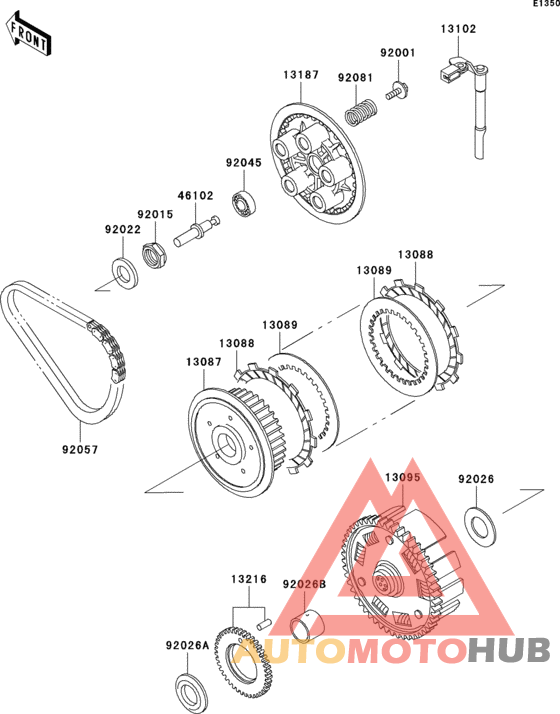 E1350
FRONT
13102
92001
13187
92081
92045
46102
92015
92022
13088
13089
13089
13088
13087
92057
13095
92026
13216
92026B
92026A
AUTOMOTOHUB