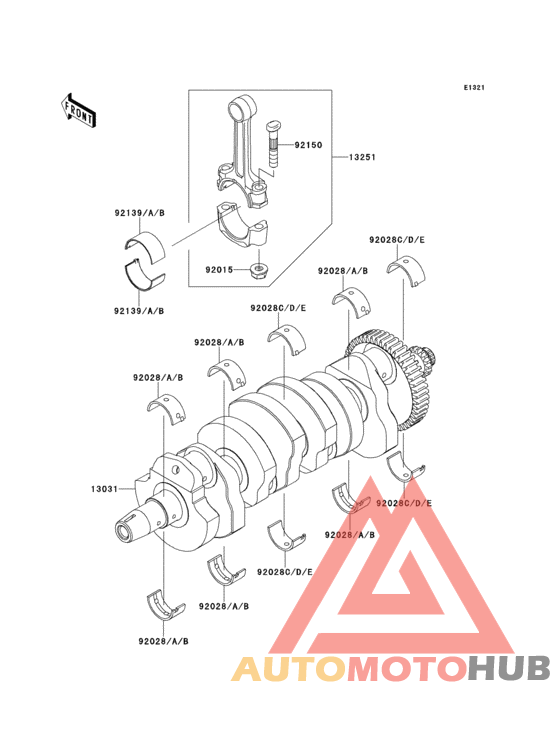 E1321

FRONT

92150

13251

92139/A/B

92139/A/B

92015

92028C/D/E

92028/A/B

92028C/D/E

92028/A/B

92028/A/B

13031

92028C/D/E

92028/A/B

92028C/D/E

92028/A/B

92028/A/B

AUTOMOTOHUB