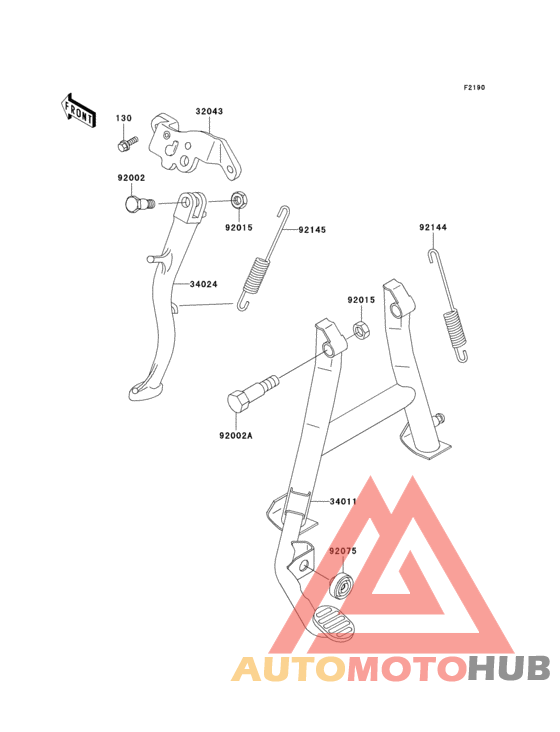 F2190

FRONT

130

32043

92002

92015

92145

92144

34024

92015

92002A

34011

92075

AUTOMOTOHUB