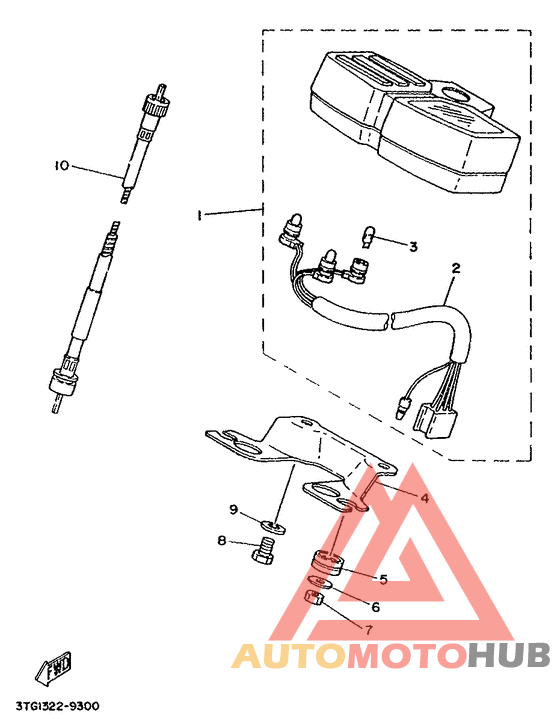 10
1
3
2
4
9
8
5
6
7
AUTOMOTOHUB
FWD
3TG1322-9300