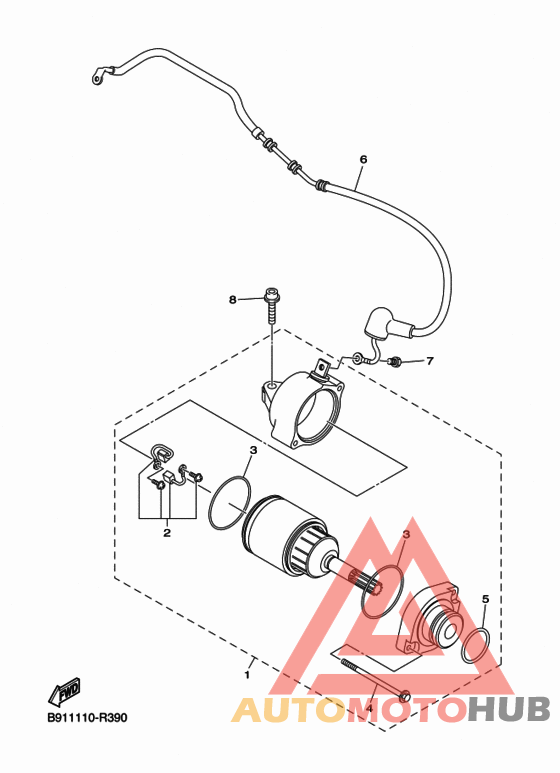 6

8

7

3

2

3

5

1

4

FWD

B911110-R390

AUTOMOTOHUB