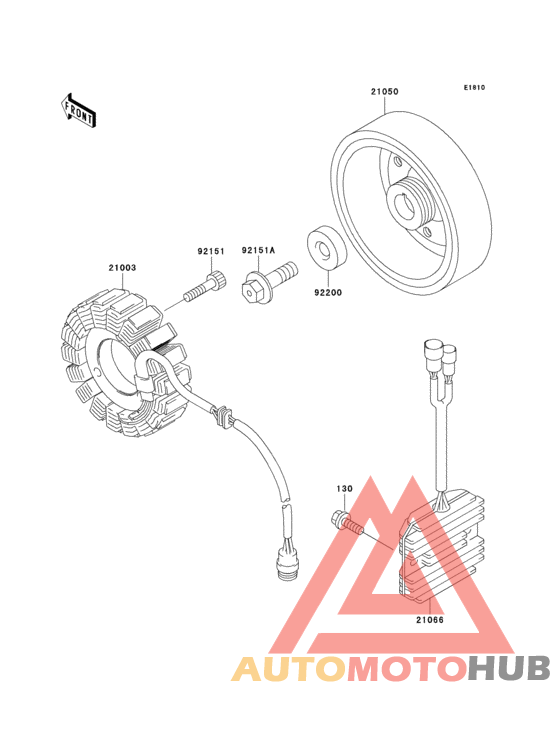 FRONT

21050

E1810

92151

92151A

21003

92200

130

21066

AUTOMOTOHUB