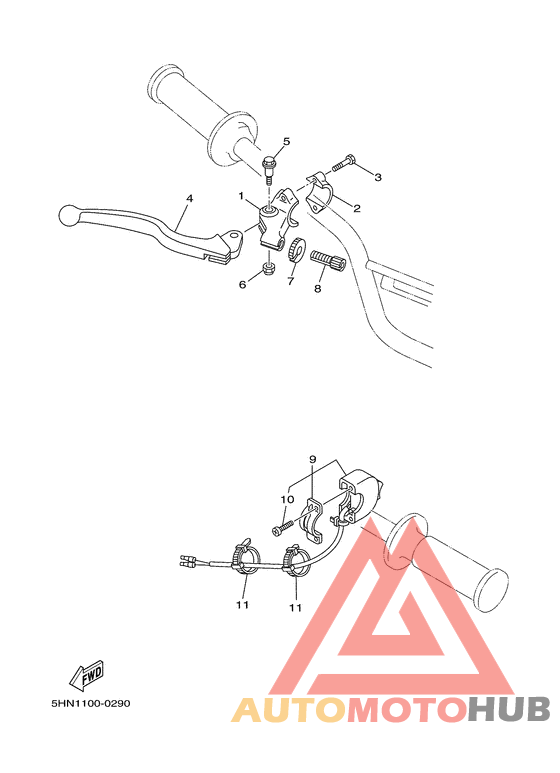 5
3
4
1
2
6
7
8
9
10
11
11
FWD
5HN1100-0290
AUTOMOTOHUB