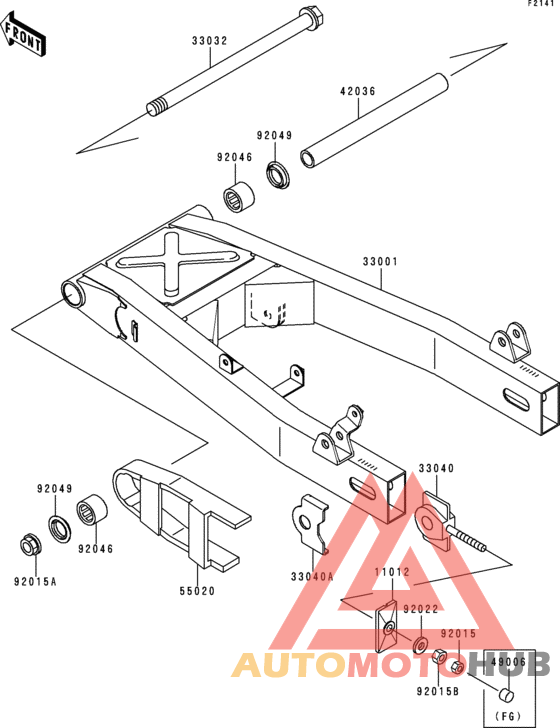 F2141

FRONT

33032

42036

92049

92046

33001

33040

92049

92046

92015A

55020

33040A

11012

92022

92015

49006

92015B

(FG)

AUTOMOTOHUB