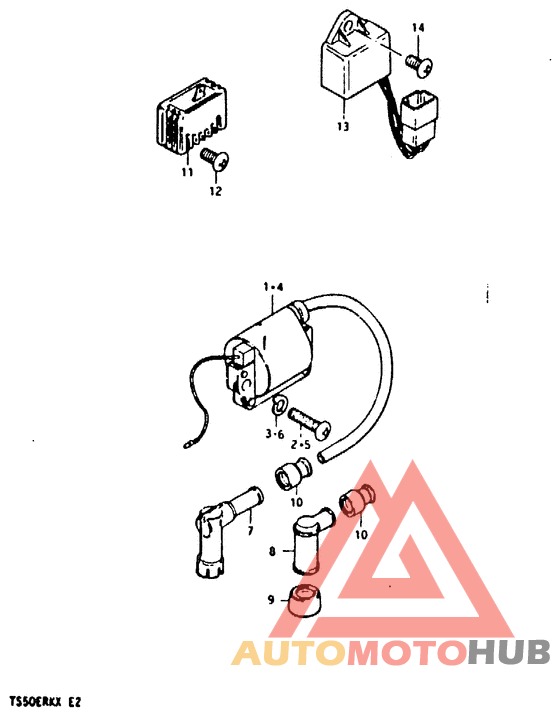 14

13

11

12

1-4

3-6

2-5

10

7

10

8

9

AUTOMOTOHUB

TS50ERKX E2