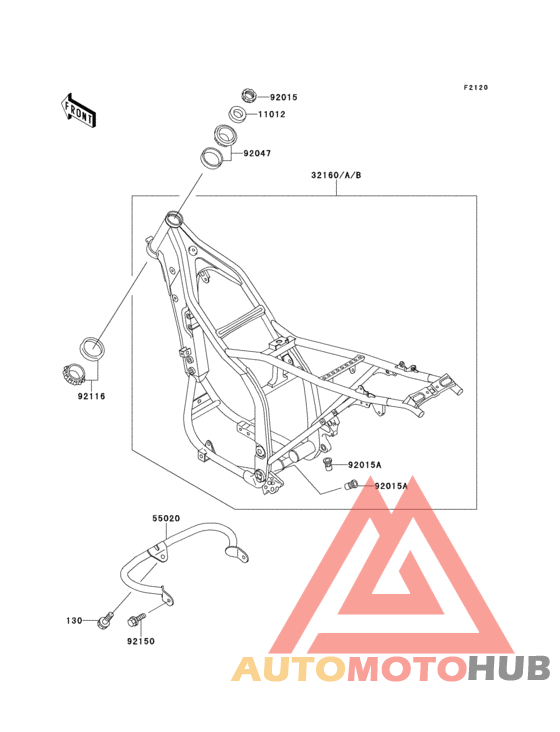 F2120

FRONT

92015

11012

92047

32160/A/B

92116

92015A

92015A

55020

130

92150

AUTOMOTOHUB