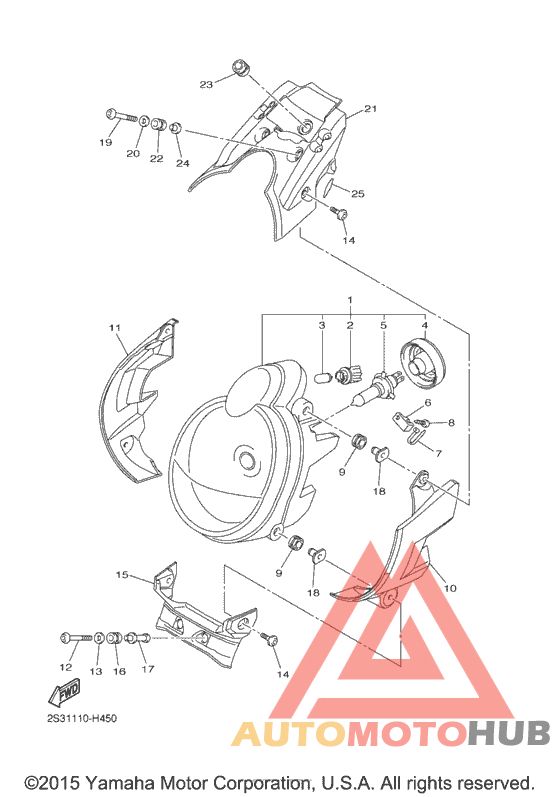 23
21
19
20
22
24
25
14
1
3
2
5
4
11
6
8
7
9
18
9
18
10
15
12
13
16
17
14
FWD
2S31110-H450
AUTOMOTOHUB
©2015 Yamaha Motor Corporation, U.S.A. All rights reserved.