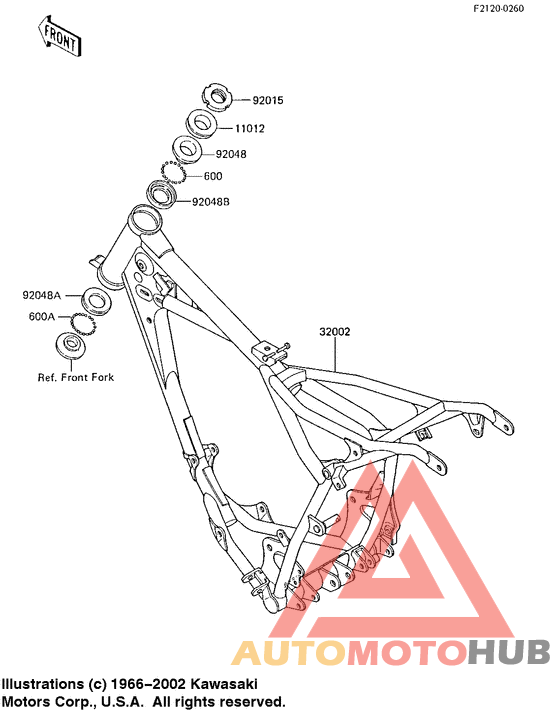 F2120-0260

FRONT

92015

11012

92048

600

92048B

92048A

600A

Ref. Front Fork

32002

AUTOMOTOHUB

Illustrations (c) 1966–2002 Kawasaki Motors Corp., U.S.A. All rights reserved.