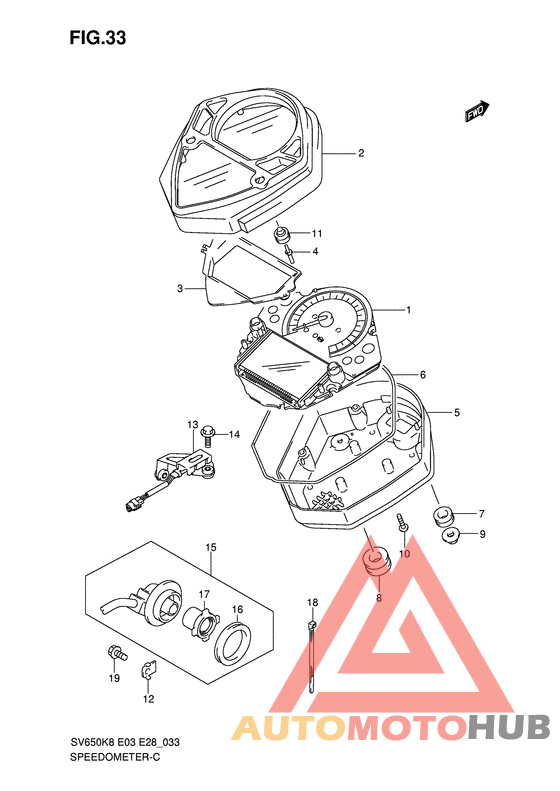 FIG.33

FWD

2
11
4
3
1
6
5
13
14
7
9
10
8
15
17
16
18
19
12

SV650K8 E03 E28_033
SPEEDOMETER-C

AUTOMOTOHUB