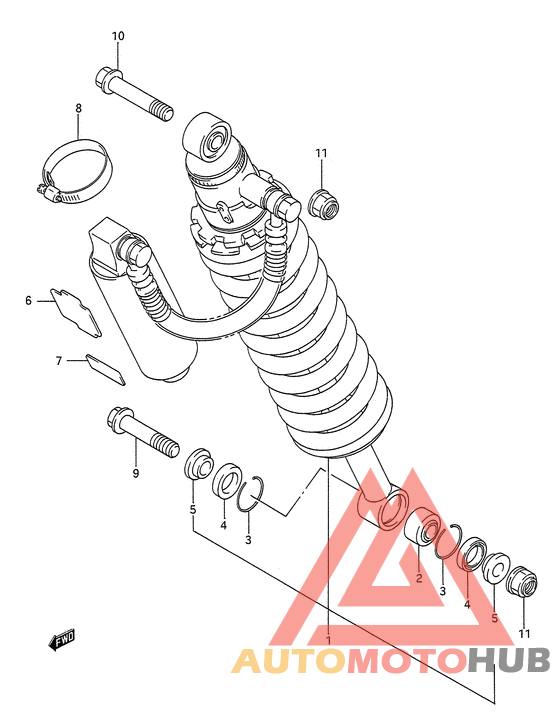 10
8
11
6
7
9
5
4
3
2
3
4
5
11
1
FWD
AUTOMOTOHUB