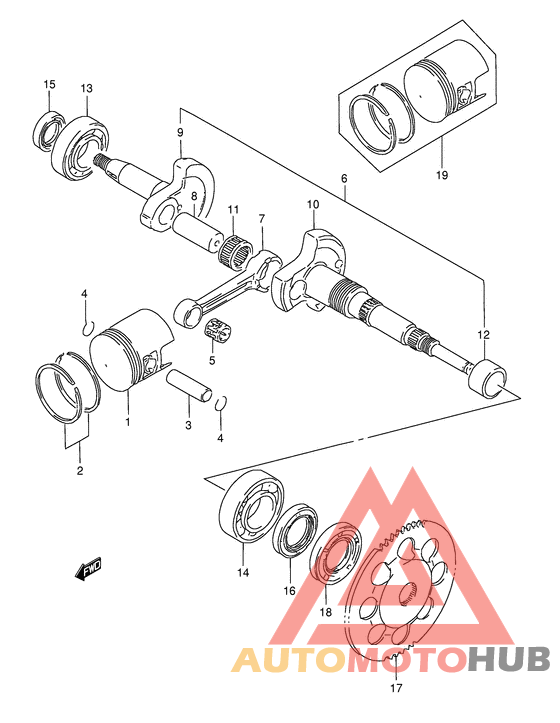 15
13
9
19
6
8
11
7
10
4
5
12
1
3
4
2
FWD
14
16
18
17
AUTOMOTOHUB