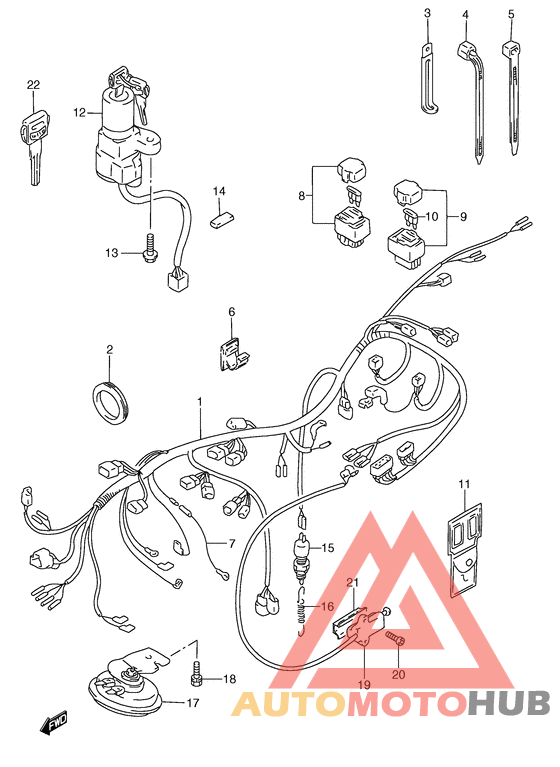 3
4
5
22
12
14
8
10
9
13
6
2
1
11
7
15
21
16
20
19
18
17
FWD
AUTOMOTOHUB