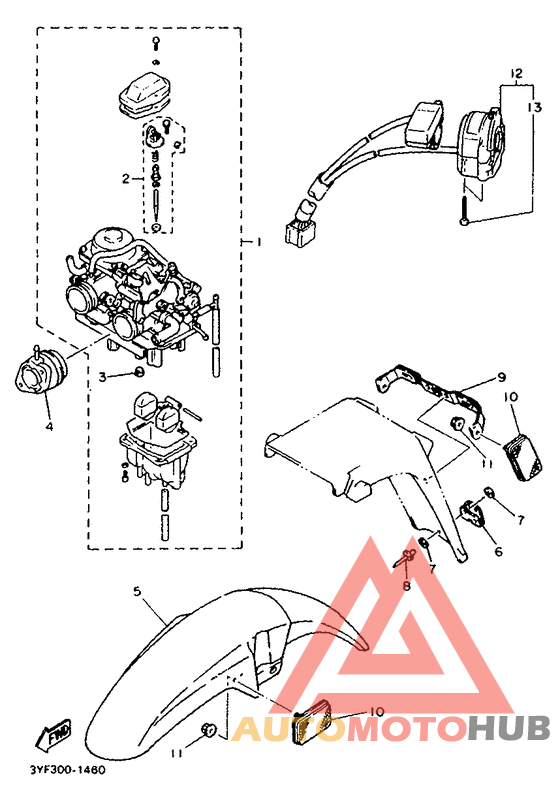 12
13
2
1
3
4
9
10
11
7
6
7
8
5
10
11
FWD
AUTOMOTOHUB
3YF300-1460