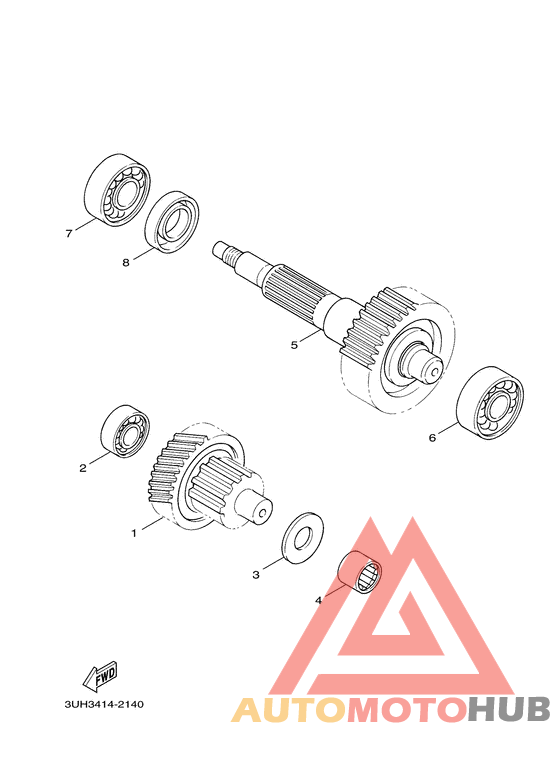 7
8
5
6
2
1
3
4
FWD
3UH3414-2140
AUTOMOTOHUB