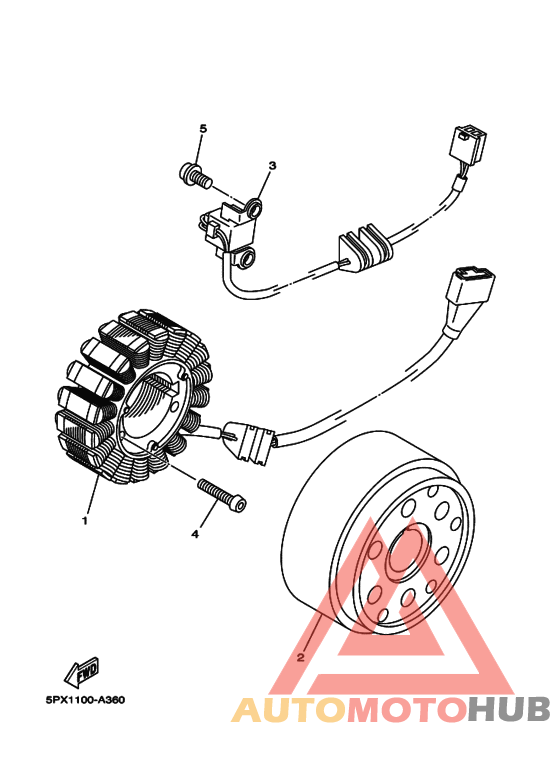 5
3
1
4
2
FWD
5PX1100-A360
AUTOMOTOHUB