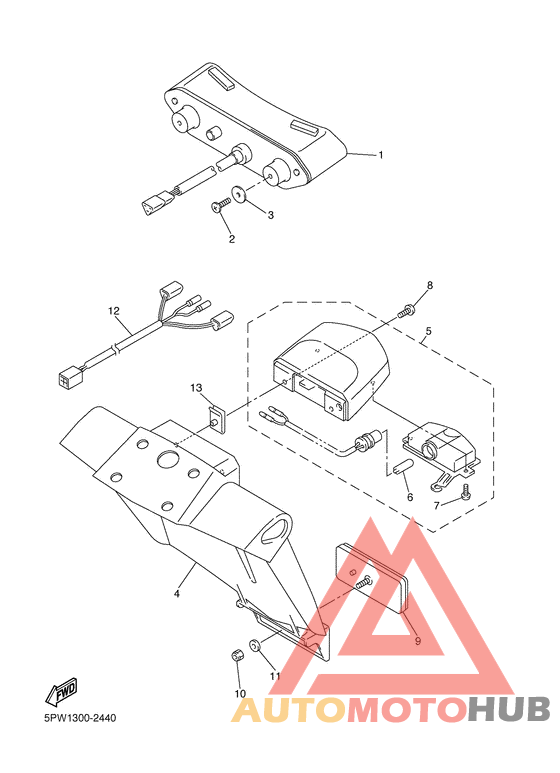 1
3
2
8
12
5
13
6
7
4
9
11
10
FWD
5PW1300-2440
AUTOMOTOHUB