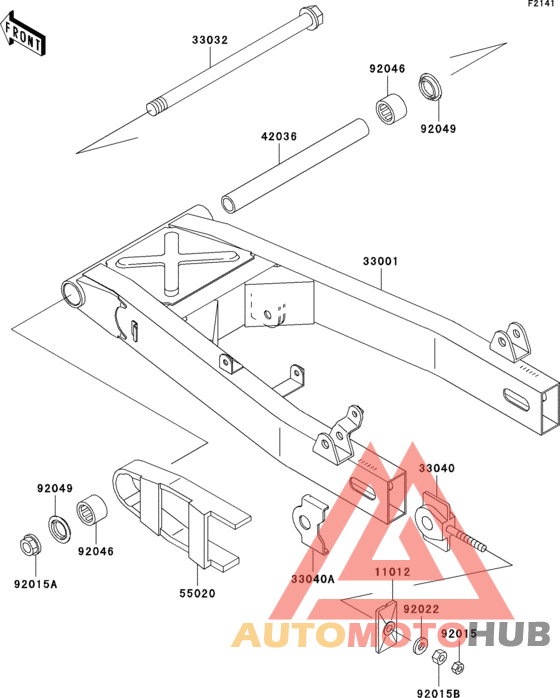 F2141

FRONT

33032

92046

92049

42036

33001

33040

92049

92046

92015A

55020

33040A

11012

92022

92015

92015B

AUTOMOTOHUB