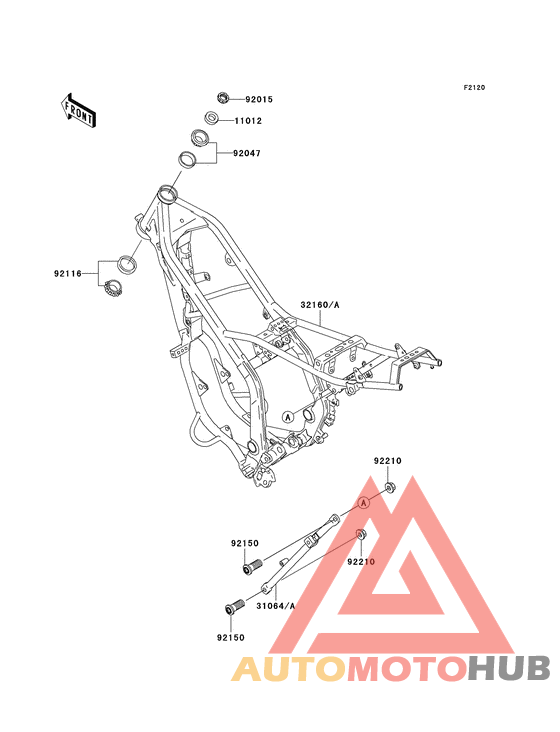 F2120

FRONT

92015
11012
92047
92116
32160/A
A
92210
A
92150
92210
31064/A
92150

AUTOMOTOHUB