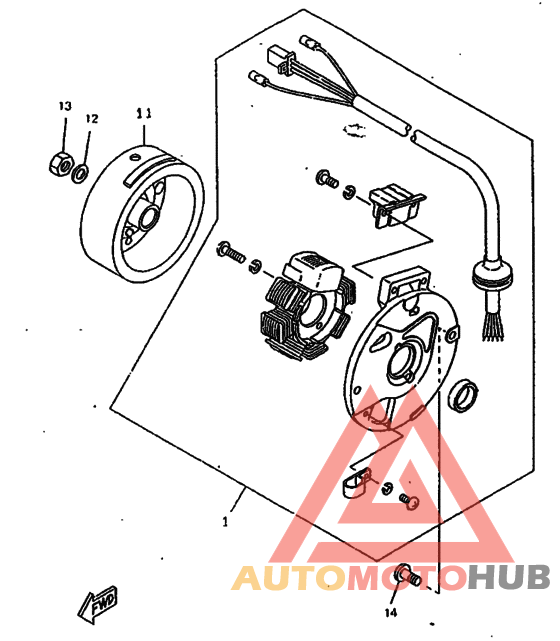 13
12
11
1
14
FWD
AUTOMOTOHUB