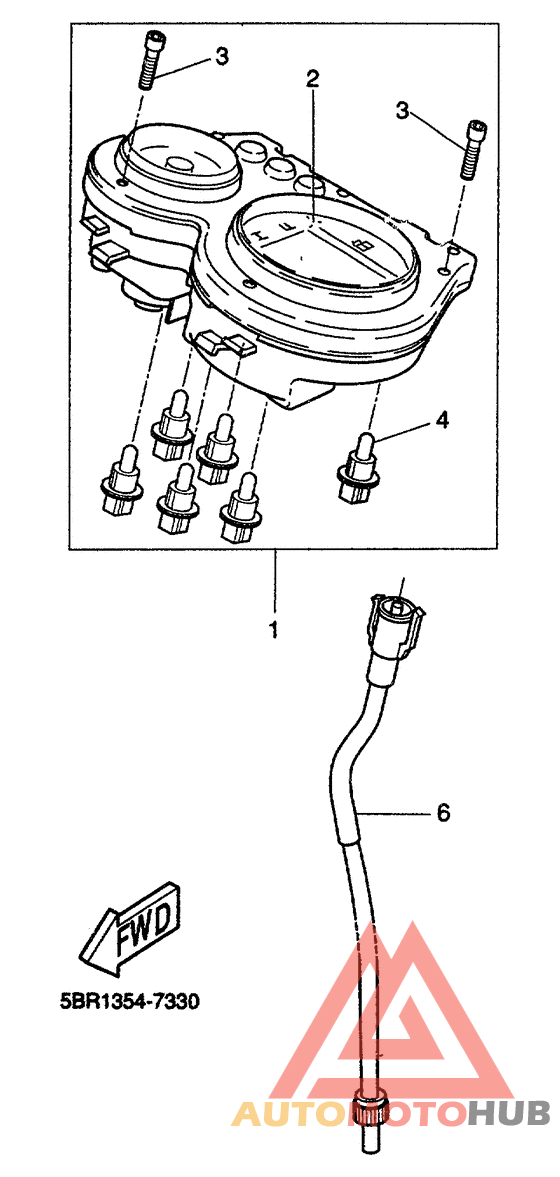 3
2
3
4
1
6
FWD
5BR1354-7330
AUTOMOTOHUB