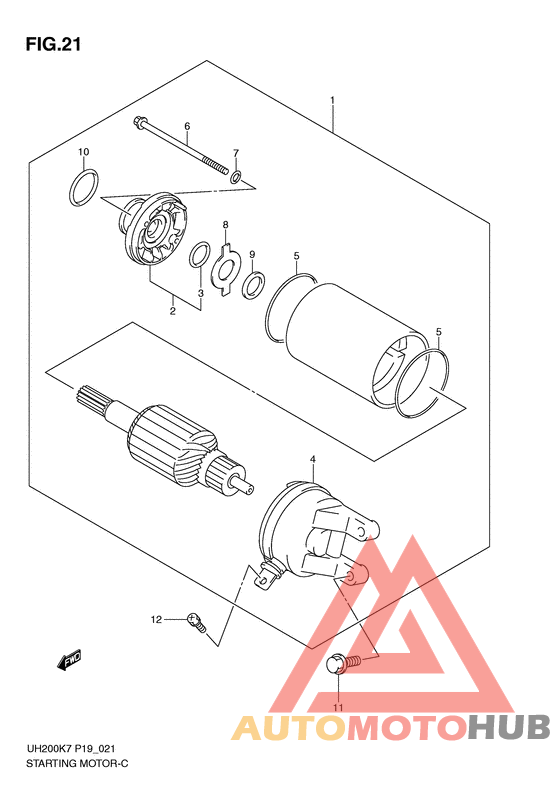 FIG.21

1

6

10

7

8

9

5

3

2

5

4

12

FWD

11

AUTOMOTOHUB

UH200K7 P19_021
STARTING MOTOR-C