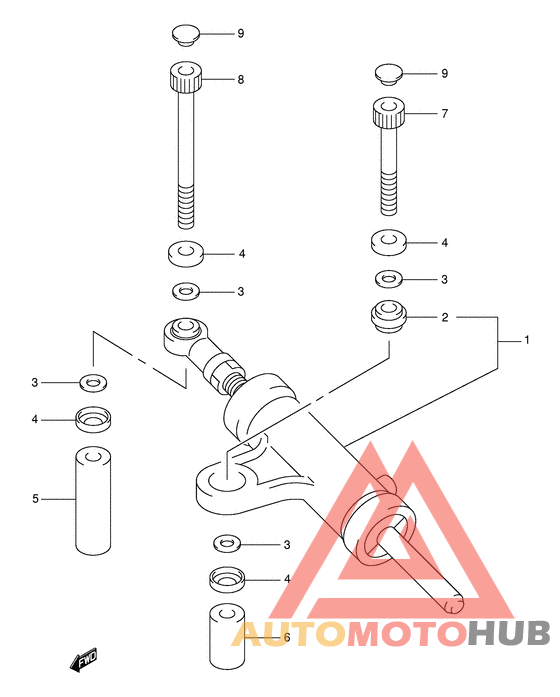 9
8
9
7
4
4
3
3
2
1
3
4
5
3
4
6
FWD
AUTOMOTOHUB