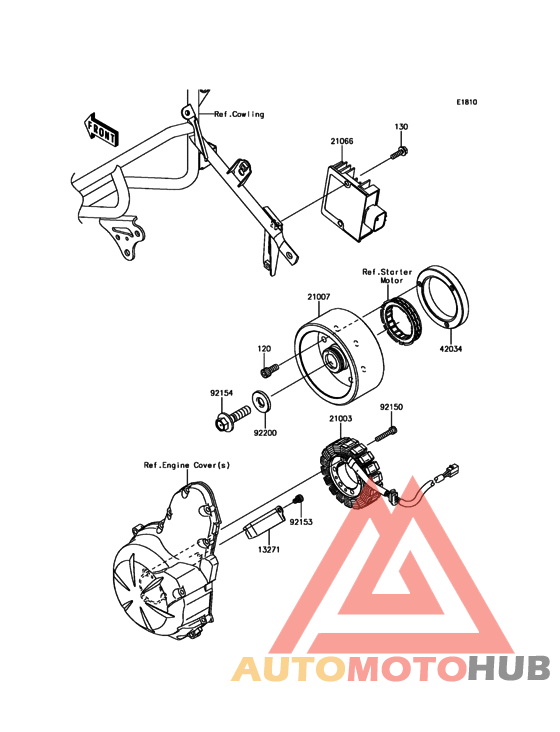 E1810

FRONT

Ref.Cowling

21066

130

Ref.Starter Motor

21007

42034

120

92154

92200

21003

92150

Ref.Engine Cover(s)

92153

13271

AUTOMOTOHUB