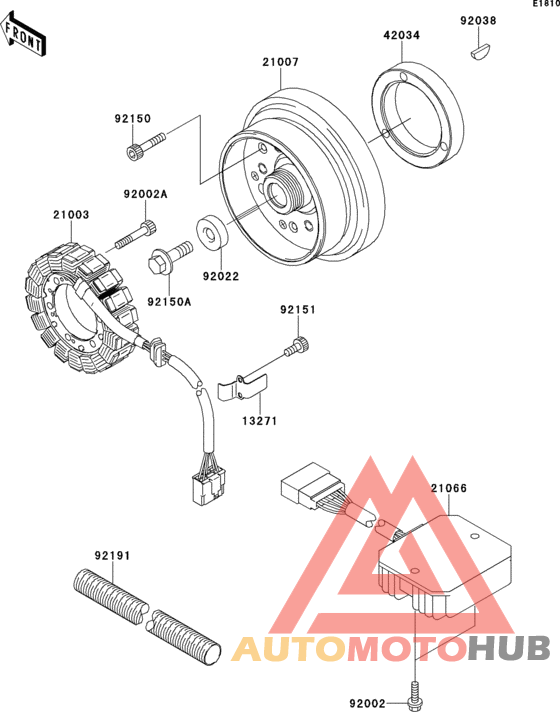 E1810

FRONT

92038
42034
21007
92150
92002A
21003
92022
92150A
92151
13271
21066
92191
AUTOMOTOHUB
92002