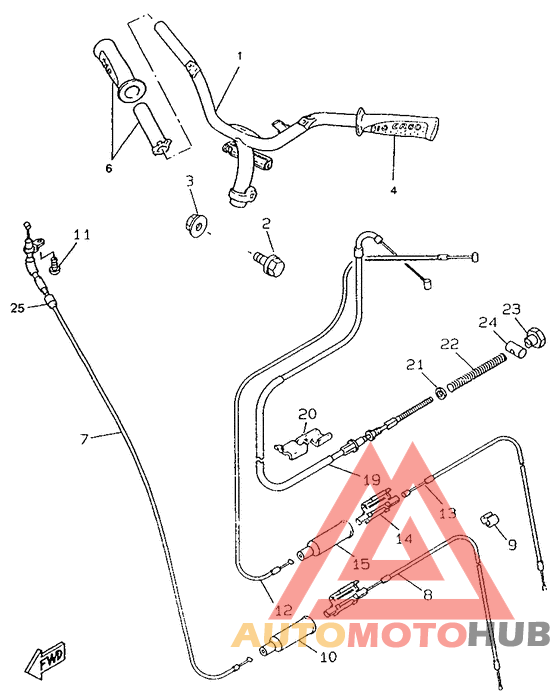 1
6
4
3
2
11
25
23
24
22
21
20
7
19
13
14
9
15
8
12
10
FWD
AUTOMOTOHUB