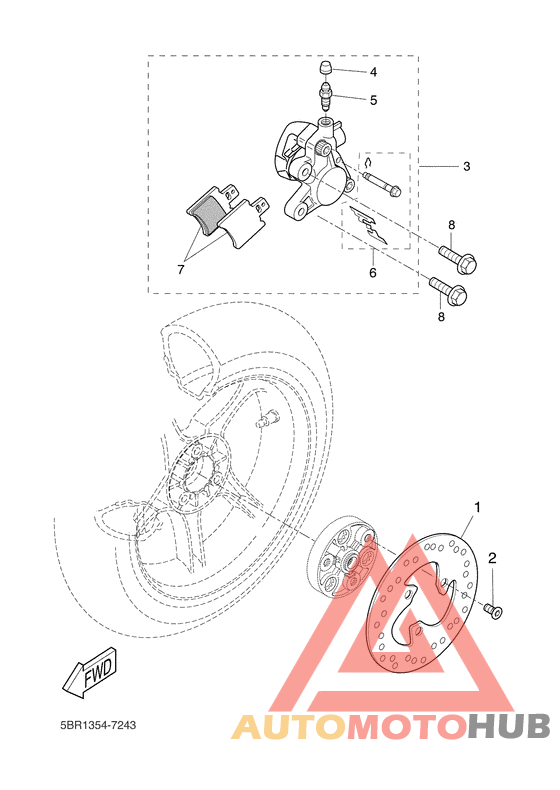 4
5
3
8
7
6
8
1
2
FWD
5BR1354-7243
AUTOMOTOHUB