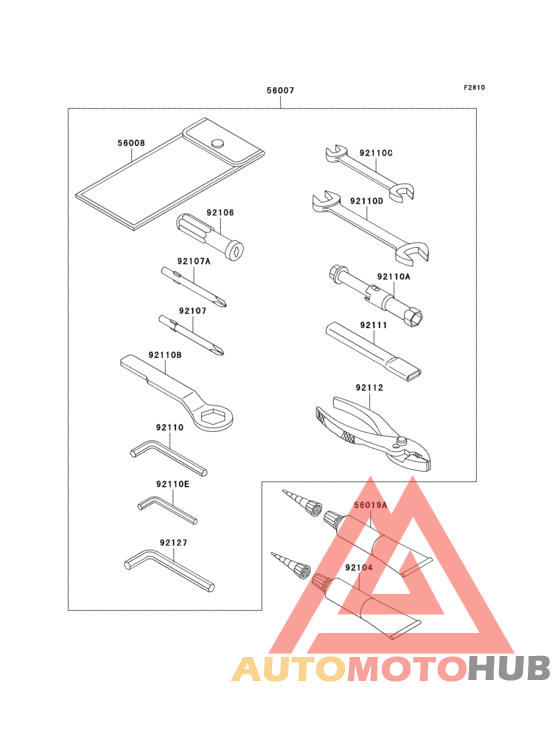 F2810

56007

56008

92106

92107A

92107

92110B

92110

92110E

92127

92110C

92110D

92110A

92111

92112

56019A

92104

AUTOMOTOHUB