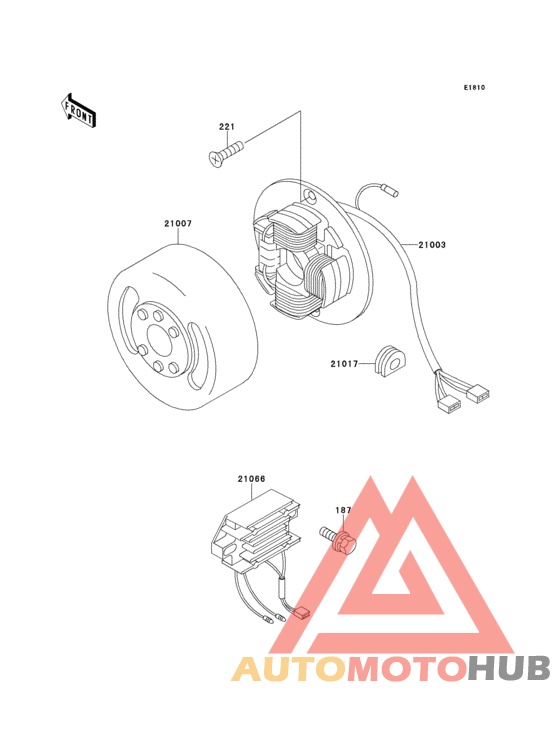 E1810

FRONT

221

21007

21003

21017

21066

187

AUTOMOTOHUB