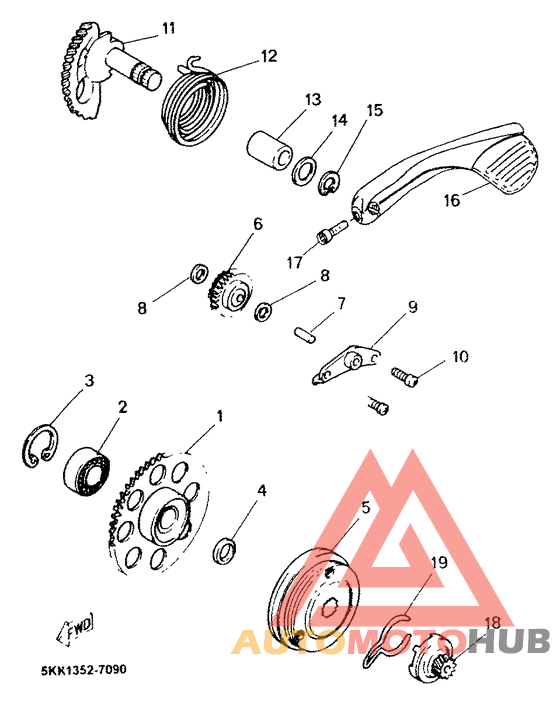 11
12
13
14
15
16
6
17
8
8
7
9
10
3
2
1
4
5
19
18
FWD
5KK1352-7090
AUTOMOTOHUB