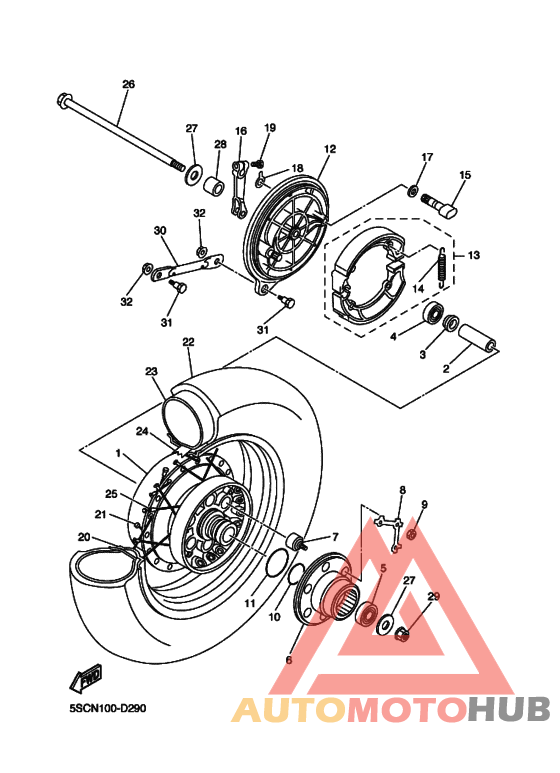 26
27
28
16
19
18
12
17
15
13
14
32
30
32
31
31
4
3
2
22
23
24
1
25
21
20
8
9
7
5
27
29
11
10
6
FWD
5SCN100-D290
AUTOMOTOHUB