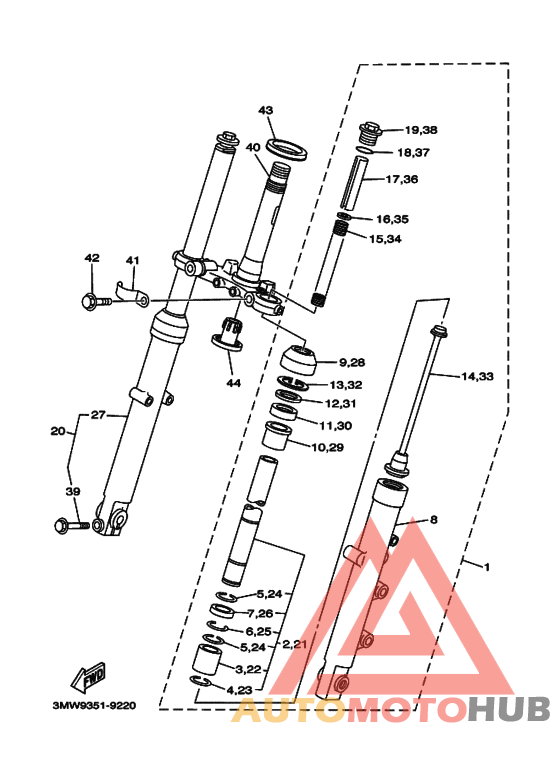 43
40
19,38
18,37
17,36
16,35
15,34
42
41
44
9,28
13,32
12,31
11,30
10,29
14,33
20
27
39
8
1
5,24
7,26
6,25
5,24
2,21
3,22
4,23
FWD
3MW9351-9220
AUTOMOTOHUB