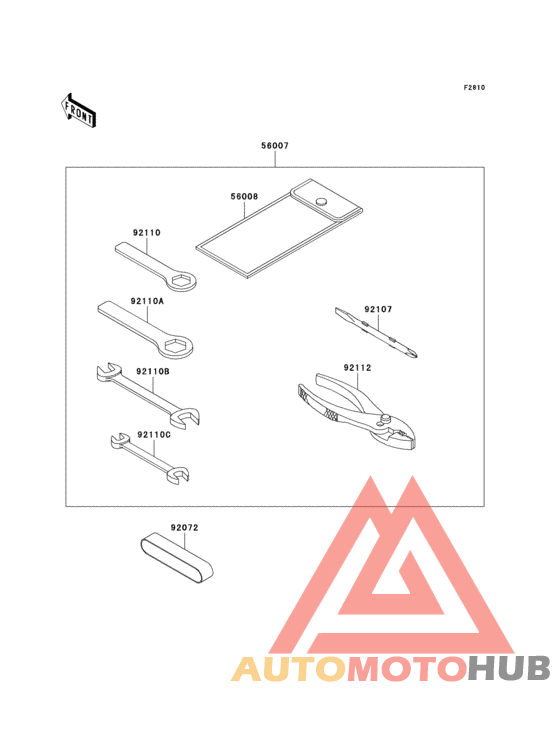 F2810

FRONT

56007

56008

92110

92110A

92107

92110B

92112

92110C

92072

AUTOMOTOHUB