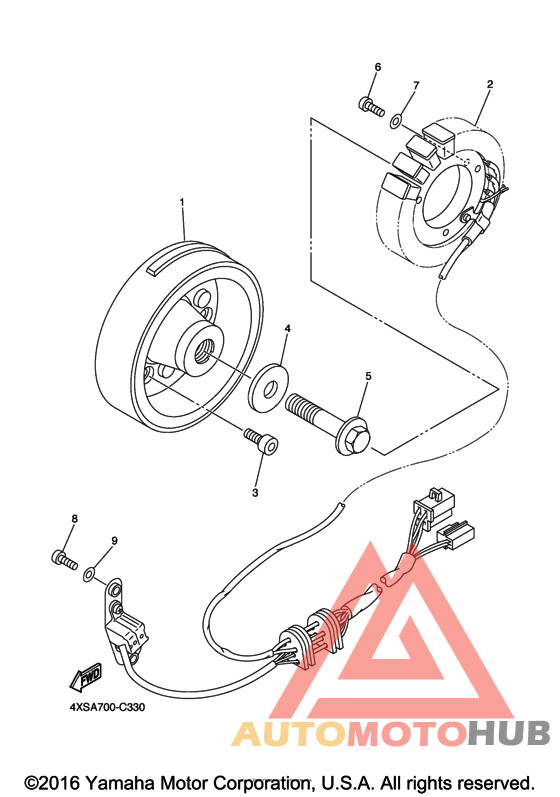 6
7
2
1
4
5
3
8
9
FWD
4XSA700-C330
AUTOMOTOHUB
©2016 Yamaha Motor Corporation, U.S.A. All rights reserved.